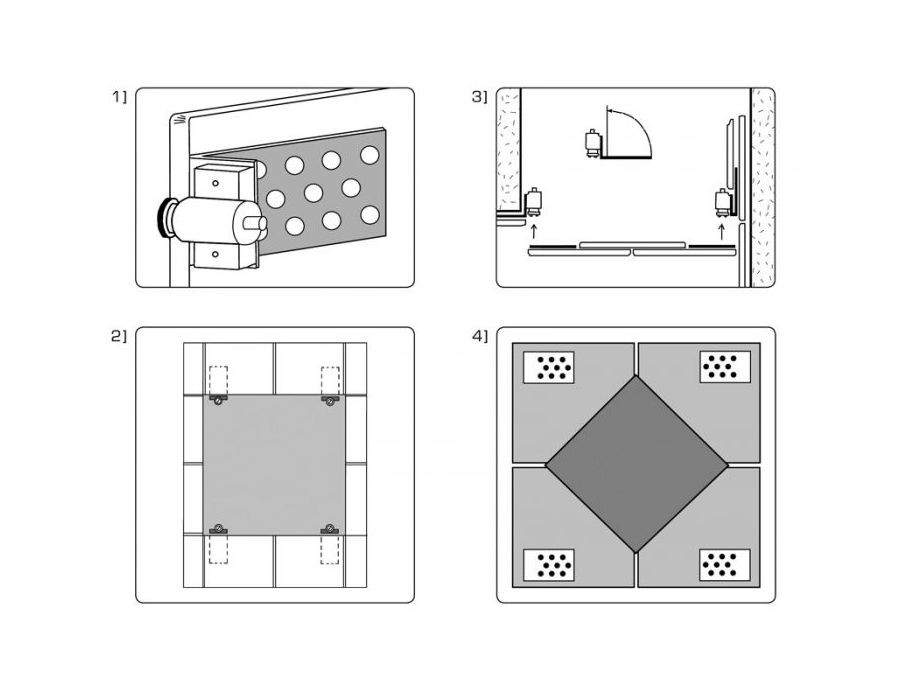 1]

3]

2]

4]